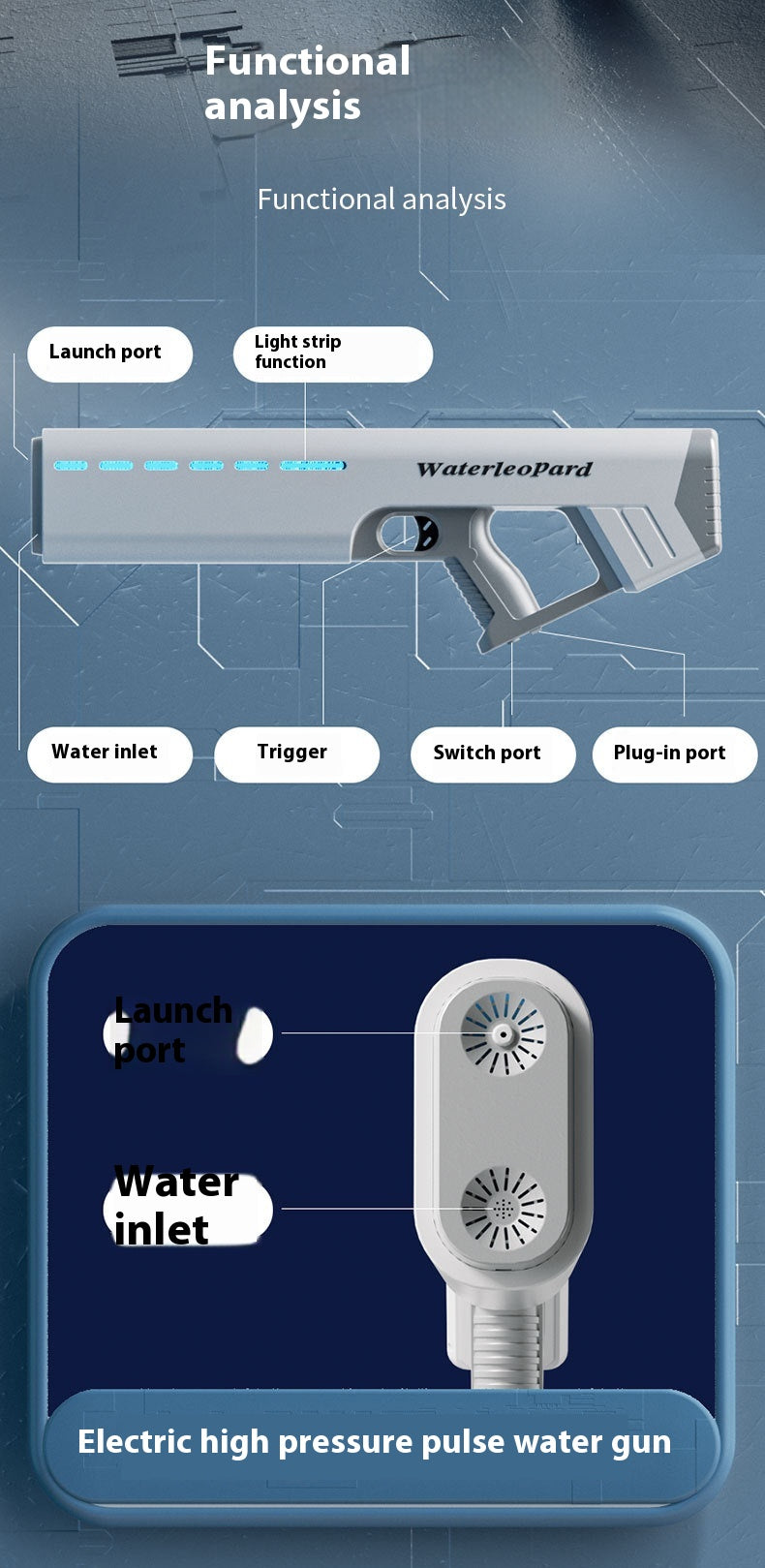 Functional analysis

Functional analysis

Launch port

Light strip function

WaterleoPard

Water inlet

Trigger

Switch port

Plug-in port

Launch port

Water inlet

Electric high pressure pulse water gun