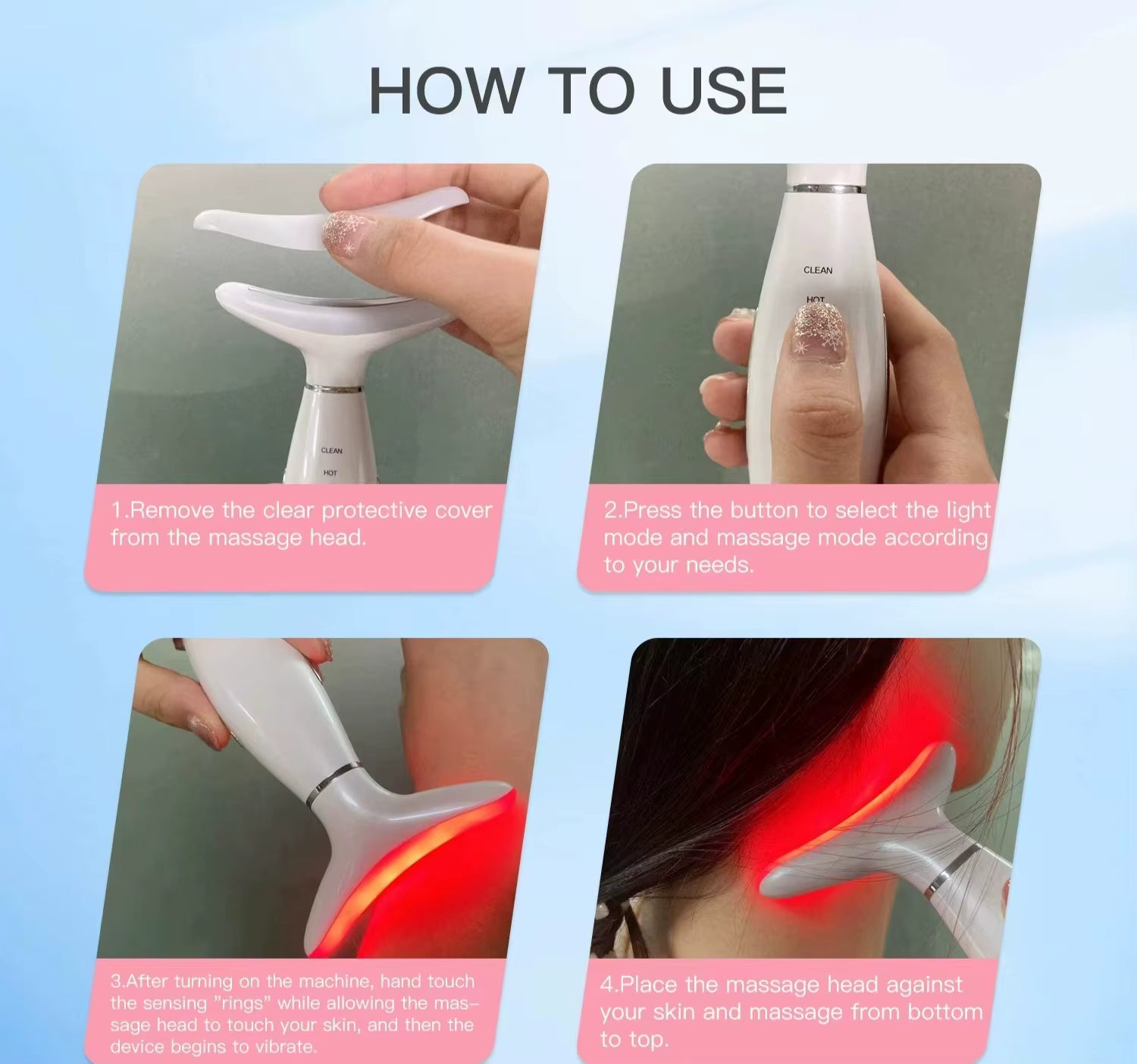 HOW TO USE

CLEAN
HOT

1.Remove the clear protective cover from the massage head.

CLEAN
HOT

2.Press the button to select the light mode and massage mode according to your needs.

3.After turning on the machine, hand touch the sensing "rings" while allowing the massage head to touch your skin, and then the device begins to vibrate.

4.Place the massage head against your skin and massage from bottom to top.