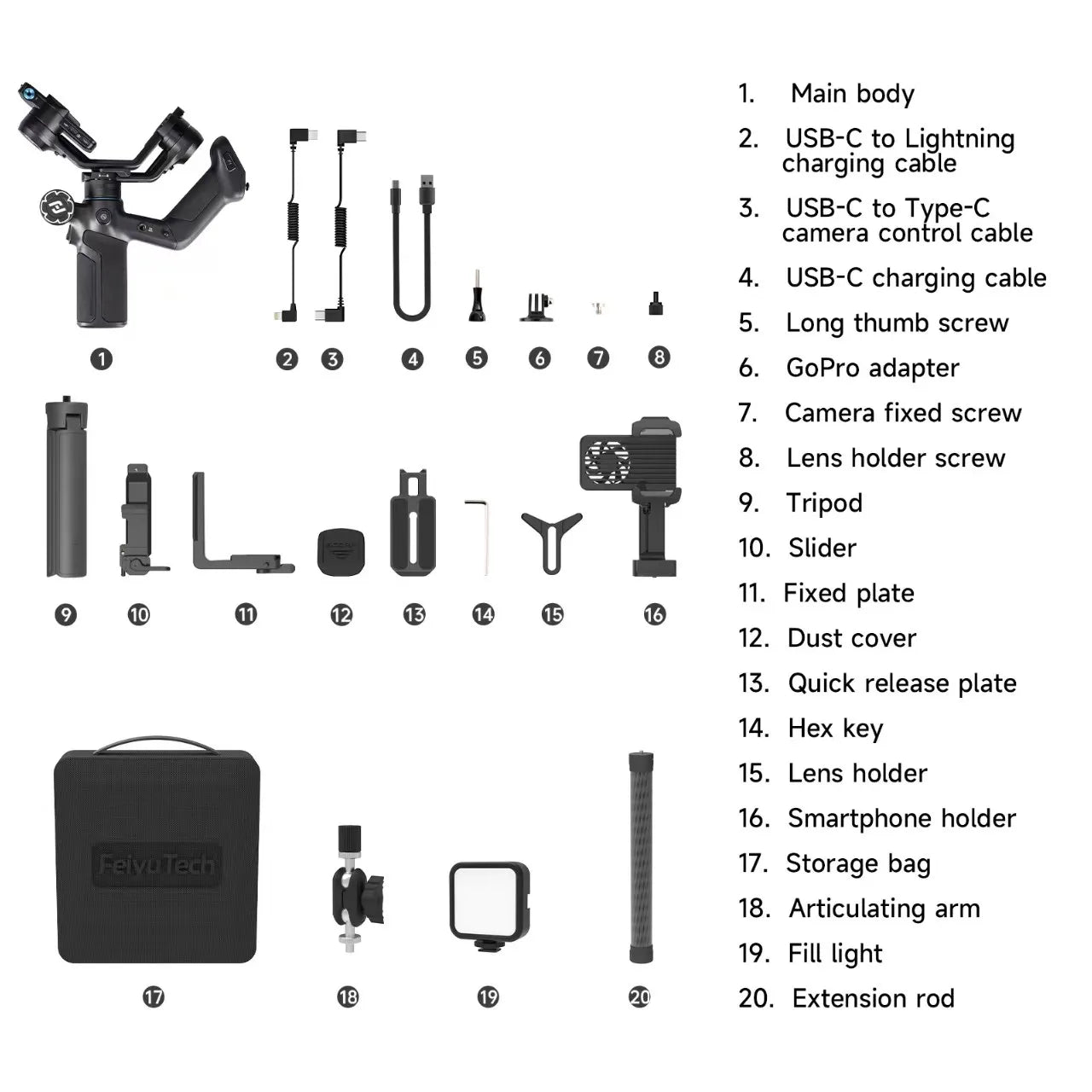 1
2 3 4 5 6 7 8
9 10 11 12 13 14 15 16
FeiyuTech
17 18 19 20

1. Main body
2. USB-C to Lightning charging cable
3. USB-C to Type-C camera control cable
4. USB-C charging cable
5. Long thumb screw
6. GoPro adapter
7. Camera fixed screw
8. Lens holder screw
9. Tripod
10. Slider
11. Fixed plate
12. Dust cover
13. Quick release plate
14. Hex key
15. Lens holder
16. Smartphone holder
17. Storage bag
18. Articulating arm
19. Fill light
20. Extension rod