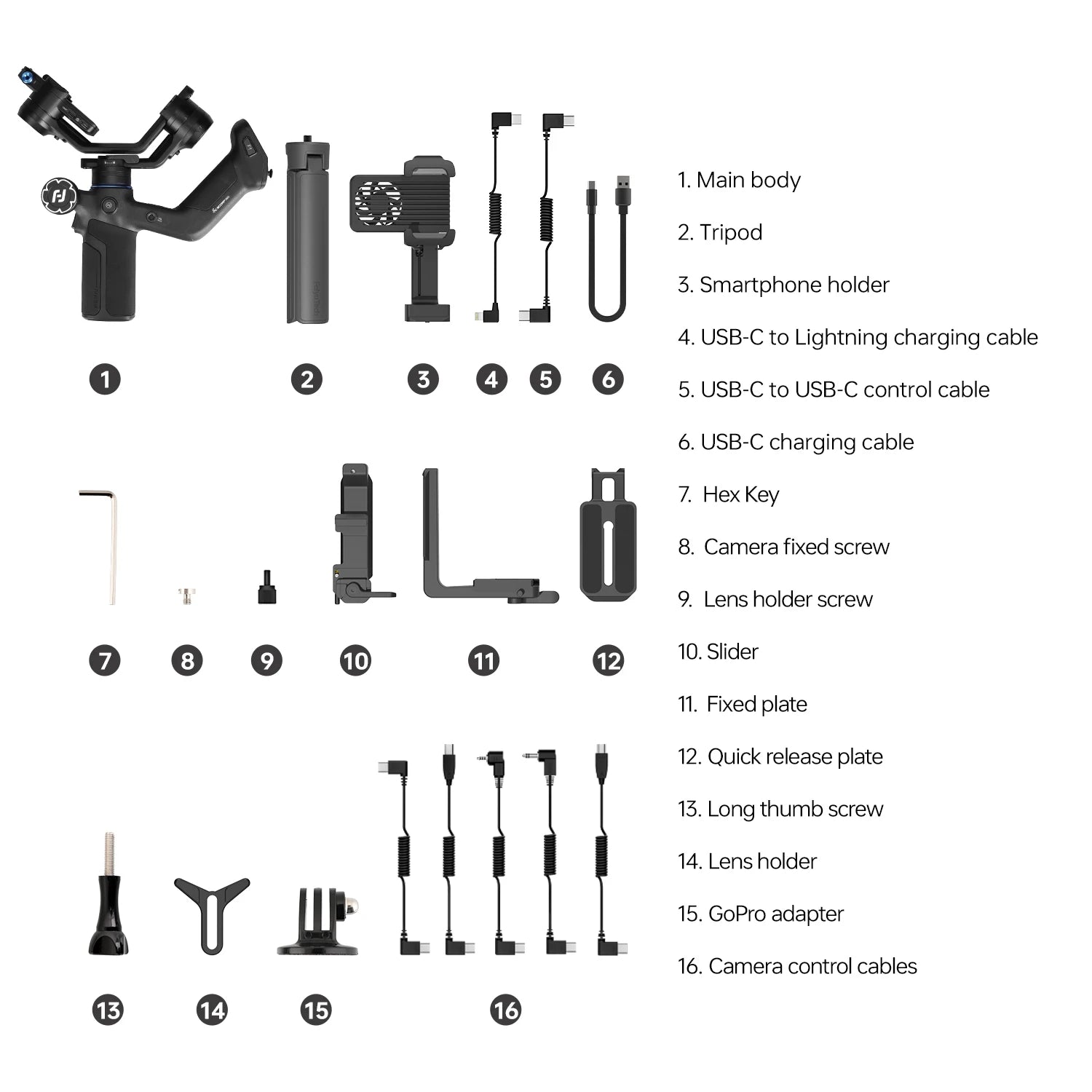 1

2

3

4

5

6

7

8

9

10

11

12

13

14

15

16

1. Main body

2. Tripod

3. Smartphone holder

4. USB-C to Lightning charging cable

5. USB-C to USB-C control cable

6. USB-C charging cable

7. Hex Key

8. Camera fixed screw

9. Lens holder screw

10. Slider

11. Fixed plate

12. Quick release plate

13. Long thumb screw

14. Lens holder

15. GoPro adapter

16. Camera control cables